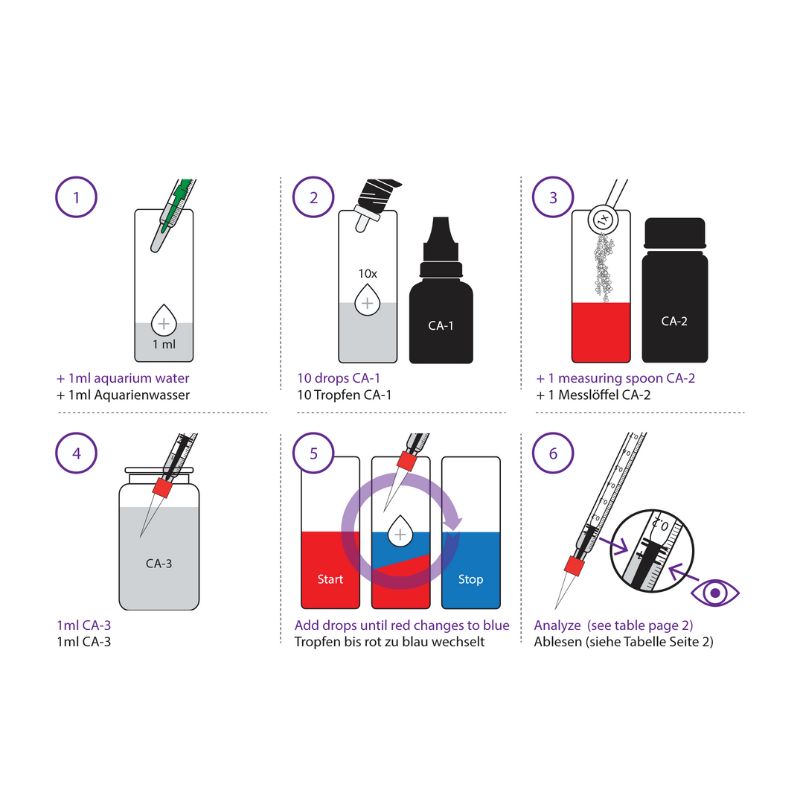 1

1 ml

+ 1ml aquarium water
+ 1ml Aquarienwasser

2

10x

CA-1

10 drops CA-1
10 Tropfen CA-1

3

1x

CA-2

+ 1 measuring spoon CA-2
+ 1 Messlöffel CA-2

4

CA-3

1ml CA-3
1ml CA-3

5

Start

Stop

Add drops until red changes to blue
Tropfen bis rot zu blau wechselt

6

0

Analyze (see table page 2)
Ablesen (siehe Tabelle Seite 2)