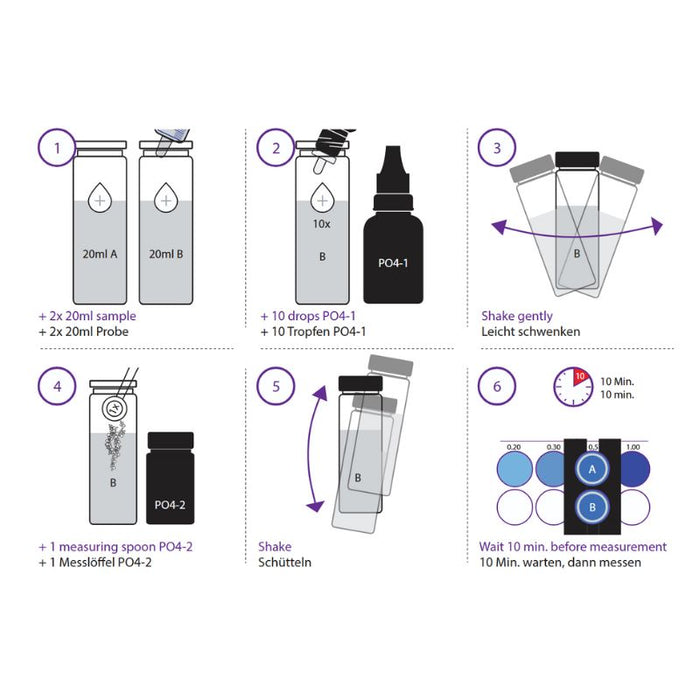 1

20ml A

20ml B

+ 2x 20ml sample
+ 2x 20ml Probe

2

10x

B

PO4-1

+ 10 drops PO4-1
+ 10 Tropfen PO4-1

3

B

Shake gently
Leicht schwenken

4

1x

B

PO4-2

+ 1 measuring spoon PO4-2
+ 1 Messlöffel PO4-2

5

B

Shake
Schütteln

6

10

10 Min.
10 min.

0.20 0.30 0.5 1.00

A

B

Wait 10 min. before measurement
10 Min. warten, dann messen