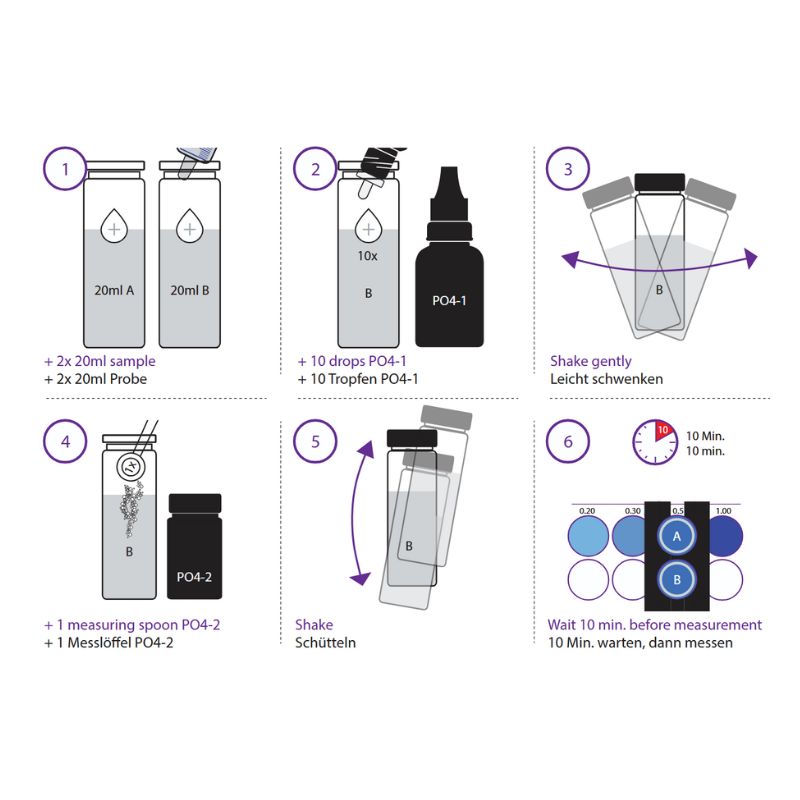 1

20ml A

20ml B

+ 2x 20ml sample
+ 2x 20ml Probe

2

10x

B

PO4-1

+ 10 drops PO4-1
+ 10 Tropfen PO4-1

3

B

Shake gently
Leicht schwenken

4

1x

B

PO4-2

+ 1 measuring spoon PO4-2
+ 1 Messlöffel PO4-2

5

B

Shake
Schütteln

6

10

10 Min.
10 min.

0.20

0.30

0.5

1.00

A

B

Wait 10 min. before measurement
10 Min. warten, dann messen