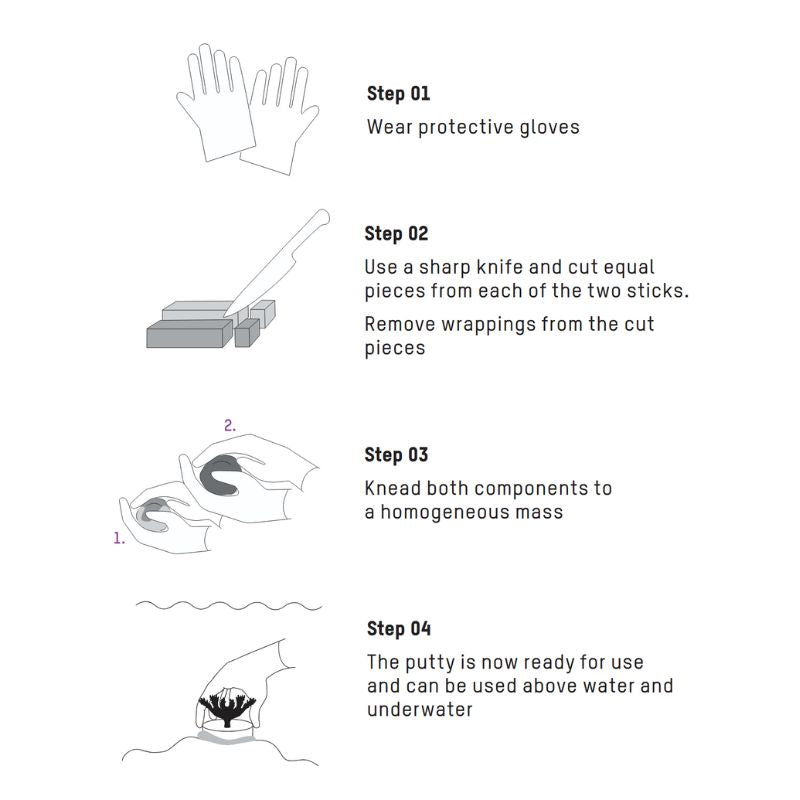 Step 01
Wear protective gloves

Step 02
Use a sharp knife and cut equal pieces from each of the two sticks.
Remove wrappings from the cut pieces

2.
1.
Step 03
Knead both components to a homogeneous mass

Step 04
The putty is now ready for use and can be used above water and underwater